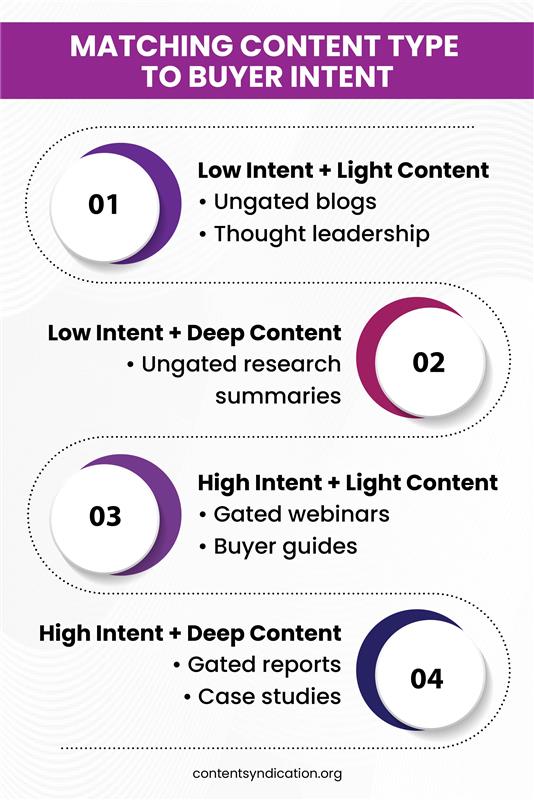 MATCHING CONTENT TYPE TO BUYER INTENT

01

Low Intent + Light Content
• Ungated blogs
• Thought leadership

Low Intent + Deep Content
• Ungated research summaries

02

03

High Intent + Light Content
• Gated webinars
• Buyer guides

High Intent + Deep Content
• Gated reports
• Case studies

04

contentsyndication.org